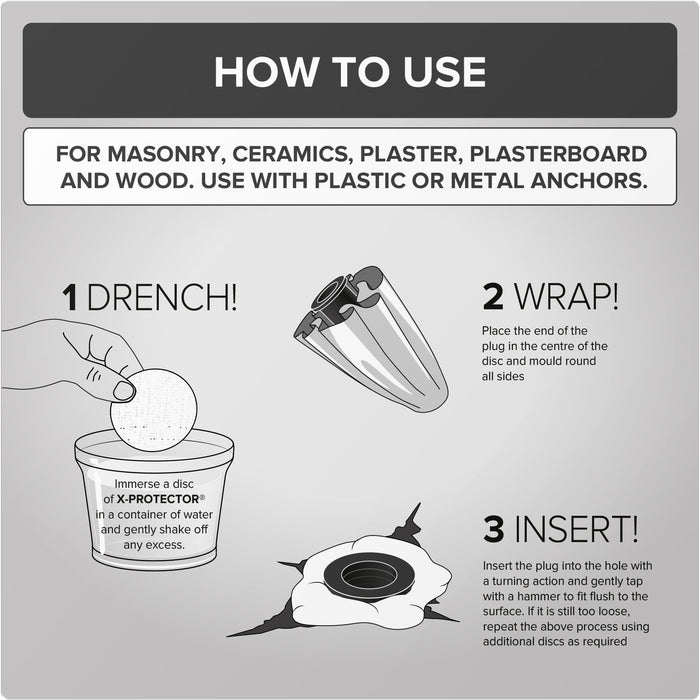 HOW TO USE

FOR MASONRY, CERAMICS, PLASTER, PLASTERBOARD AND WOOD. USE WITH PLASTIC OR METAL ANCHORS.

1 DRENCH!

Immerse a disc of X-PROTECTOR® in a container of water and gently shake off any excess.

2 WRAP!

Place the end of the plug in the centre of the disc and mould round all sides

3 INSERT!

Insert the plug into the hole with a turning action and gently tap with a hammer to fit flush to the surface. If it is still too loose, repeat the above process using additional discs as required