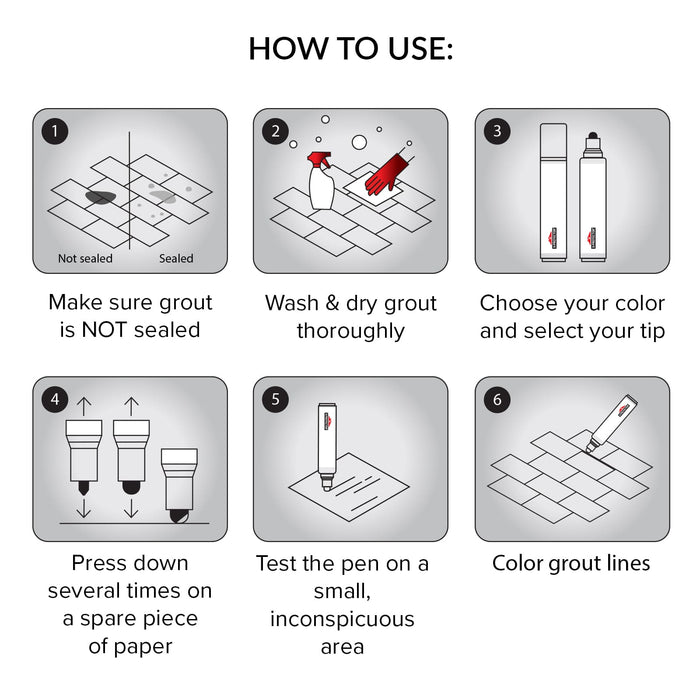 HOW TO USE:

1

Not sealed

Sealed

Make sure grout is NOT sealed

2

Wash & dry grout thoroughly

3

Choose your color and select your tip

4

Press down several times on a spare piece of paper

5

Test the pen on a small, inconspicuous area

6

Color grout lines