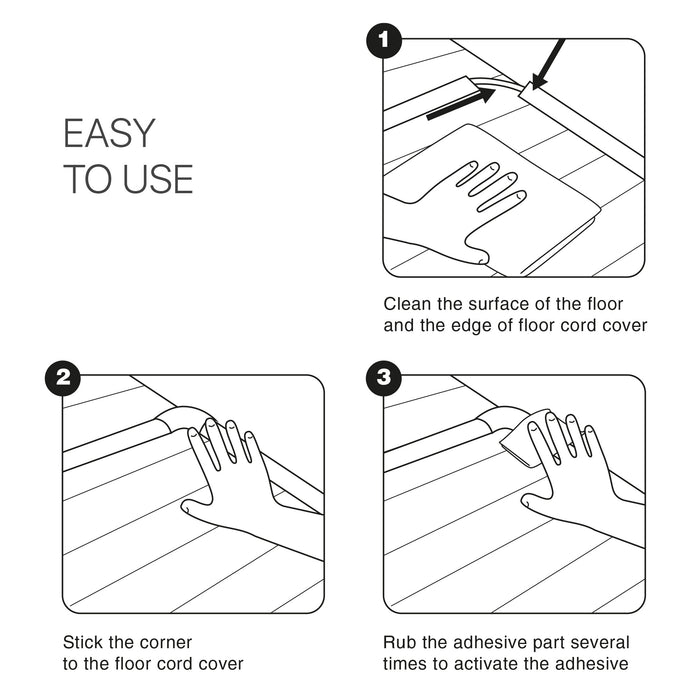 EASY
TO USE

1

Clean the surface of the floor and the edge of floor cord cover

2

Stick the corner to the floor cord cover

3

Rub the adhesive part several times to activate the adhesive