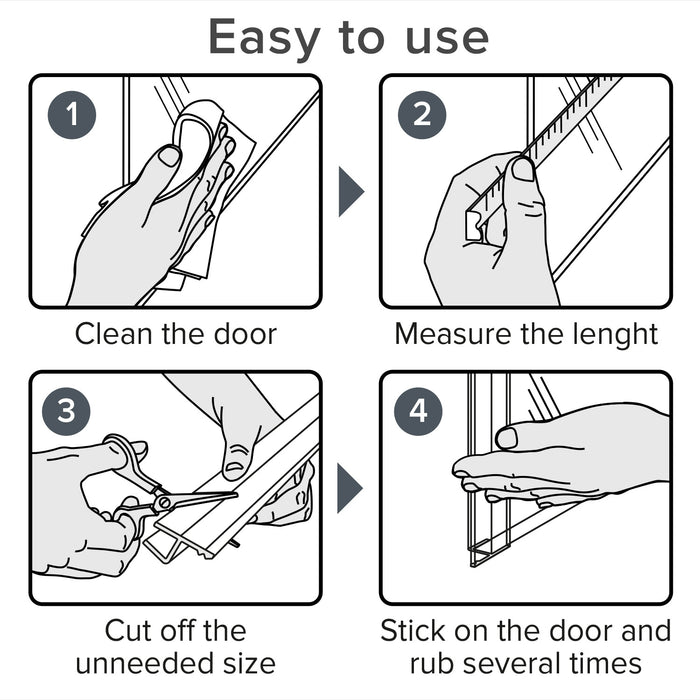 Easy to use

1

Clean the door

2

Measure the lenght

3

Cut off the unneeded size

4

Stick on the door and rub several times