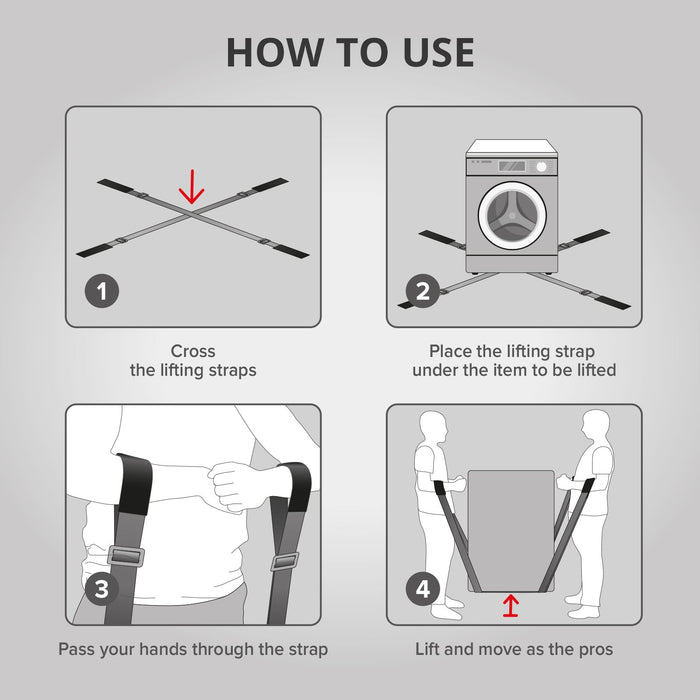 HOW TO USE

1

Cross
the lifting straps

2

Place the lifting strap
under the item to be lifted

3

Pass your hands through the strap

4

Lift and move as the pros