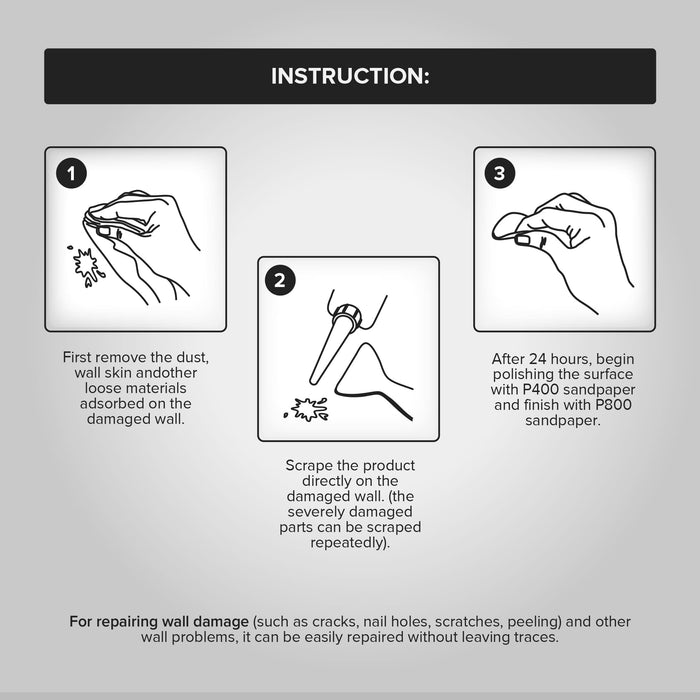 INSTRUCTION:

1

First remove the dust, wall skin andother loose materials adsorbed on the damaged wall.

2

Scrape the product directly on the damaged wall. (the severely damaged parts can be scraped repeatedly).

3

After 24 hours, begin polishing the surface with P400 sandpaper and finish with P800 sandpaper.

For repairing wall damage (such as cracks, nail holes, scratches, peeling) and other wall problems, it can be easily repaired without leaving traces.