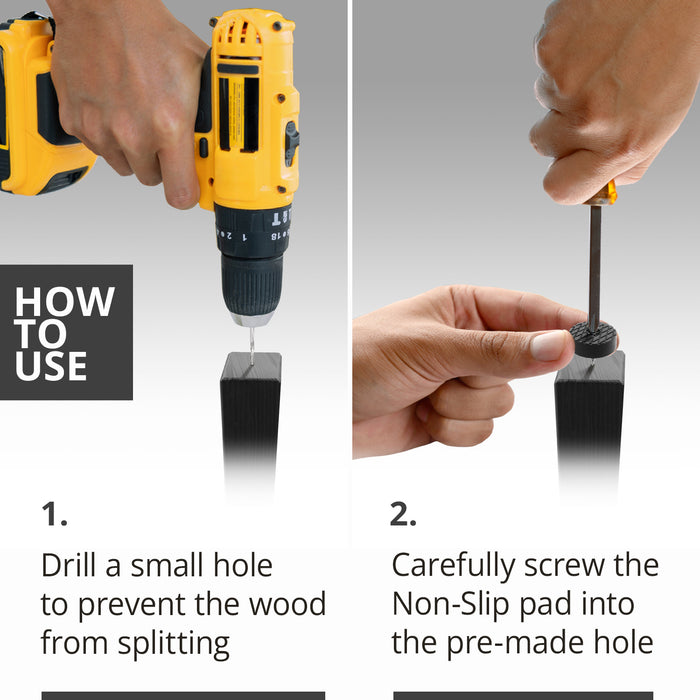 HOW TO USE

1.

Drill a small hole to prevent the wood from splitting

2.

Carefully screw the Non-Slip pad into the pre-made hole