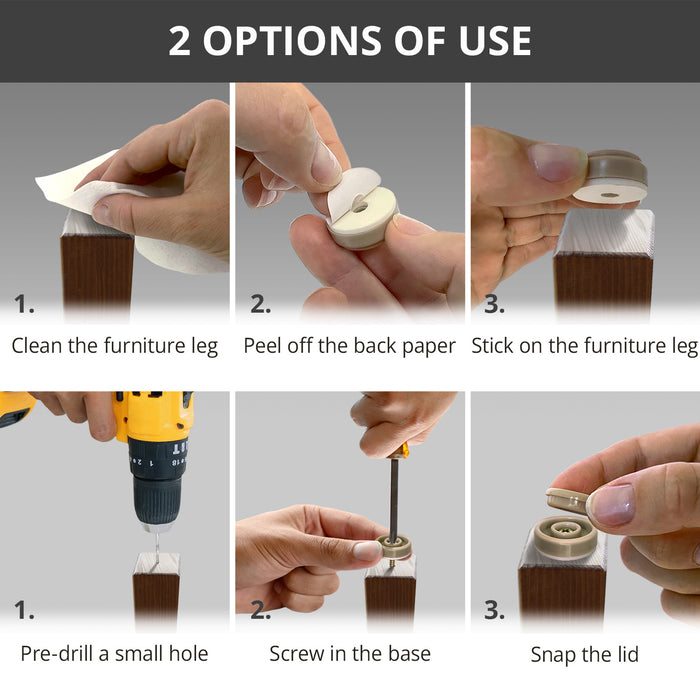 2 OPTIONS OF USE

1.

Clean the furniture leg

2.

Peel off the back paper

3.

Stick on the furniture leg

1.

Pre-drill a small hole

2.

Screw in the base

3.

Snap the lid