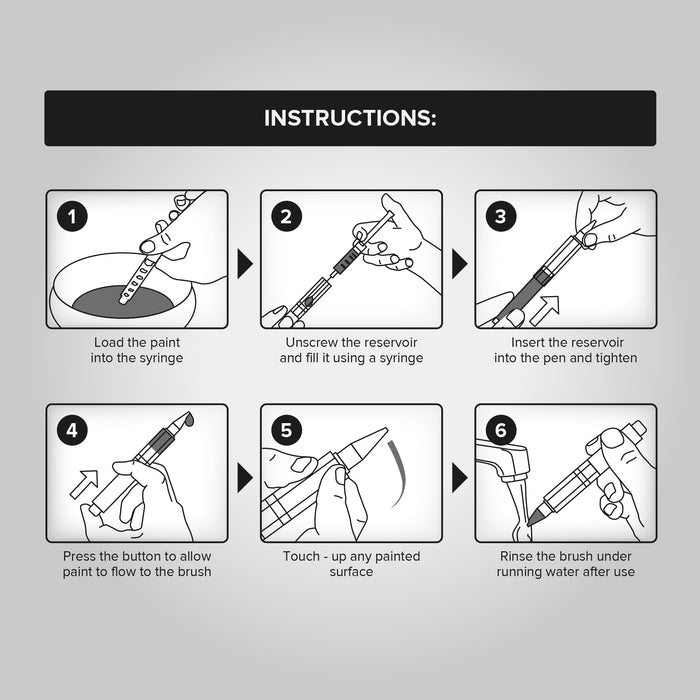 INSTRUCTIONS:

1

Load the paint into the syringe

2

Unscrew the reservoir and fill it using a syringe

3

Insert the reservoir into the pen and tighten

4

Press the button to allow paint to flow to the brush

5

Touch - up any painted surface

6

Rinse the brush under running water after use