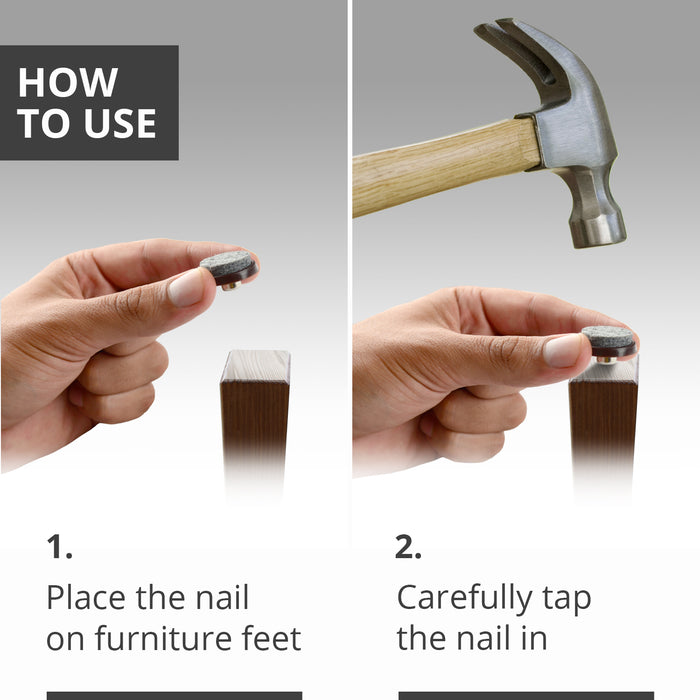 HOW TO USE

1.

Place the nail on furniture feet

2.

Carefully tap the nail in