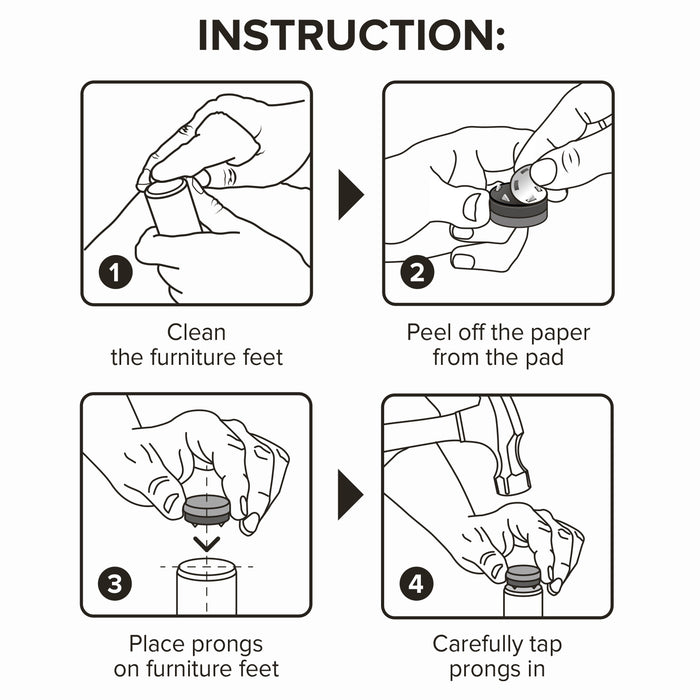 INSTRUCTION:

1

Clean the furniture feet

2

Peel off the paper from the pad

3

Place prongs on furniture feet

4

Carefully tap prongs in