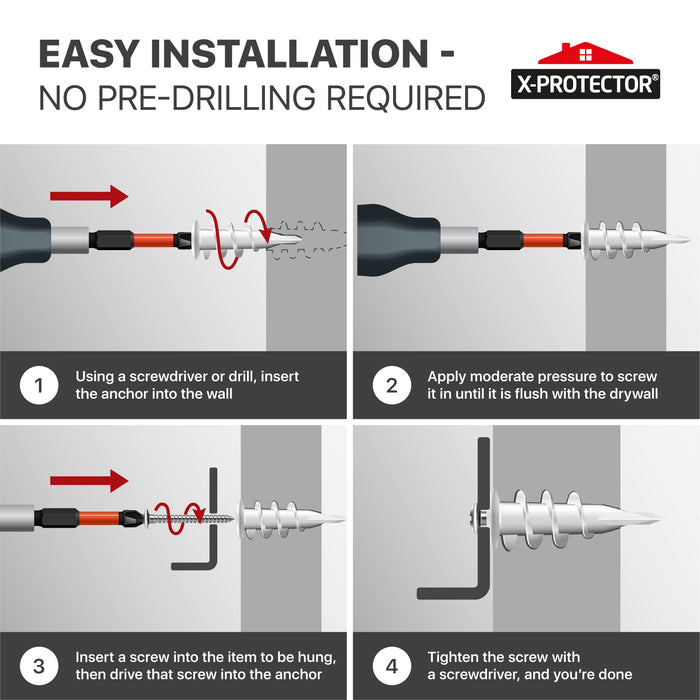 EASY INSTALLATION -
NO PRE-DRILLING REQUIRED

X-PROTECTOR®

1 Using a screwdriver or drill, insert the anchor into the wall

2 Apply moderate pressure to screw it in until it is flush with the drywall

3 Insert a screw into the item to be hung, then drive that screw into the anchor

4 Tighten the screw with a screwdriver, and you're done