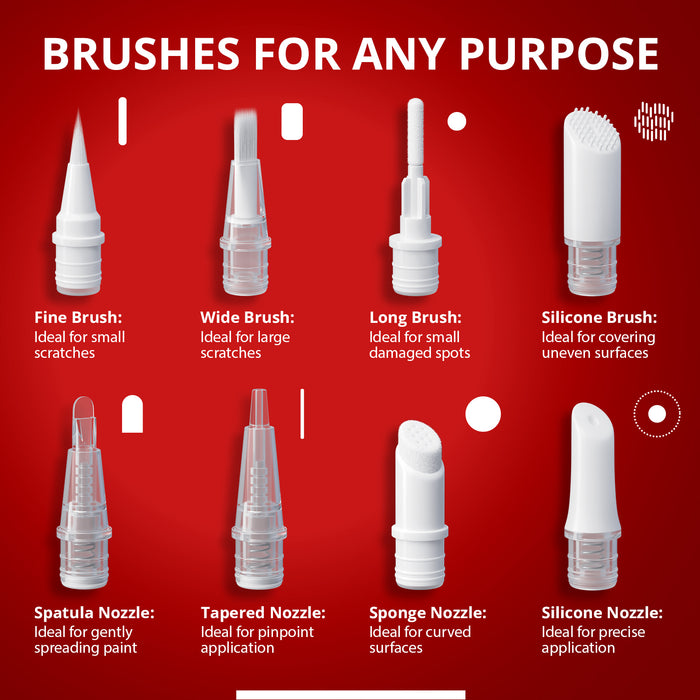 BRUSHES FOR ANY PURPOSE

Fine Brush:
Ideal for small scratches

Wide Brush:
Ideal for large scratches

Long Brush:
Ideal for small damaged spots

Silicone Brush:
Ideal for covering uneven surfaces

Spatula Nozzle:
Ideal for gently spreading paint

Tapered Nozzle:
Ideal for pinpoint application

Sponge Nozzle:
Ideal for curved surfaces

Silicone Nozzle:
Ideal for precise application