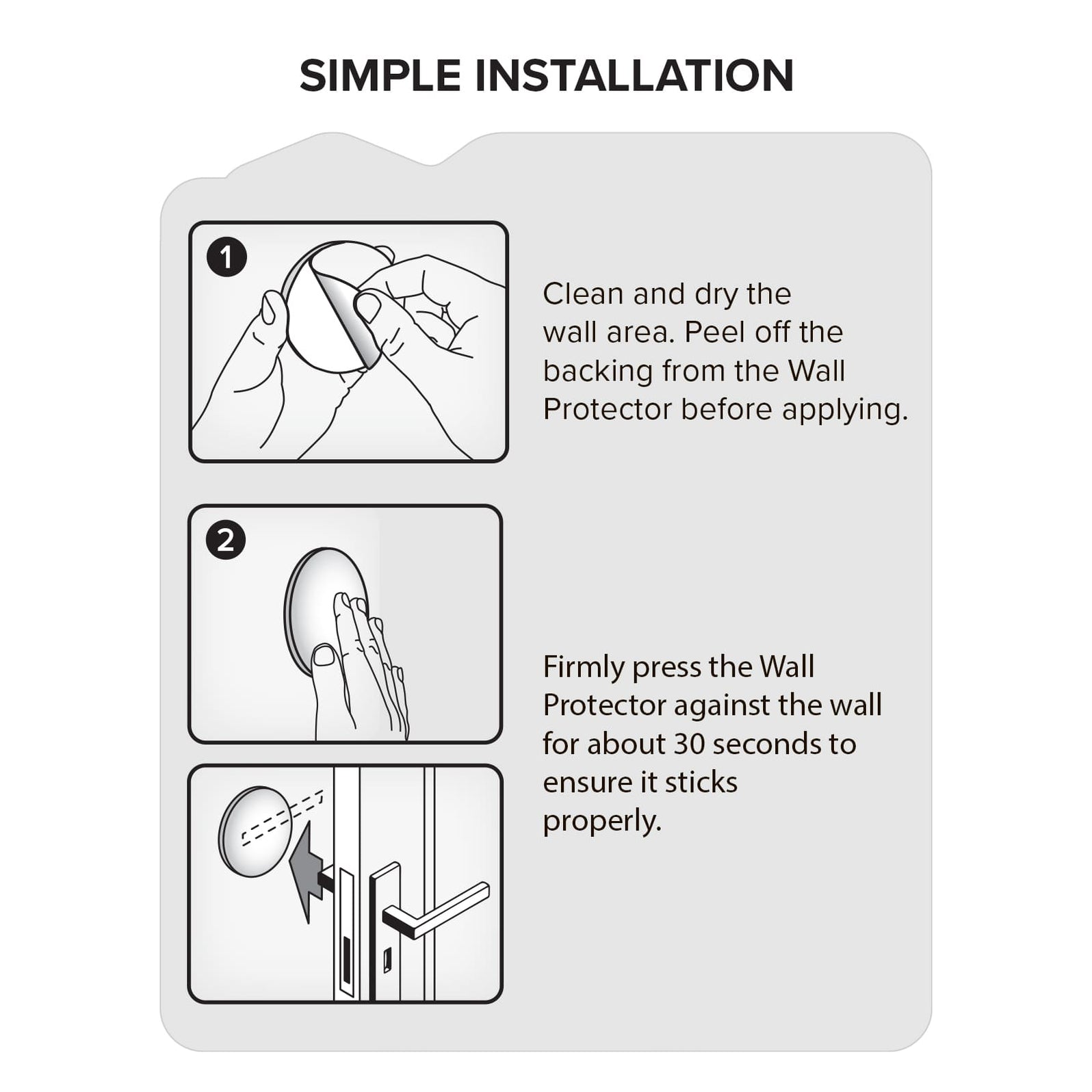 SIMPLE INSTALLATION

1

Clean and dry the wall area. Peel off the backing from the Wall Protector before applying.

2

Firmly press the Wall Protector against the wall for about 30 seconds to ensure it sticks properly.