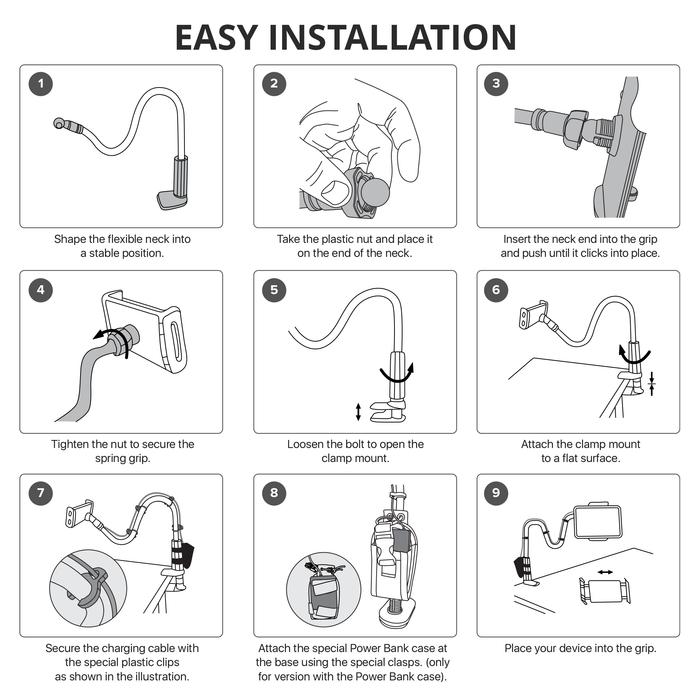 EASY INSTALLATION

1

Shape the flexible neck into a stable position.

2

Take the plastic nut and place it on the end of the neck.

3

Insert the neck end into the grip and push until it clicks into place.

4

Tighten the nut to secure the spring grip.

5

Loosen the bolt to open the clamp mount.

6

Attach the clamp mount to a flat surface.

7

Secure the charging cable with the special plastic clips as shown in the illustration.

8

Attach the special Power Bank case at the base using the special clasps. (only for version with the Power Bank case).

9

Place your device into the grip.