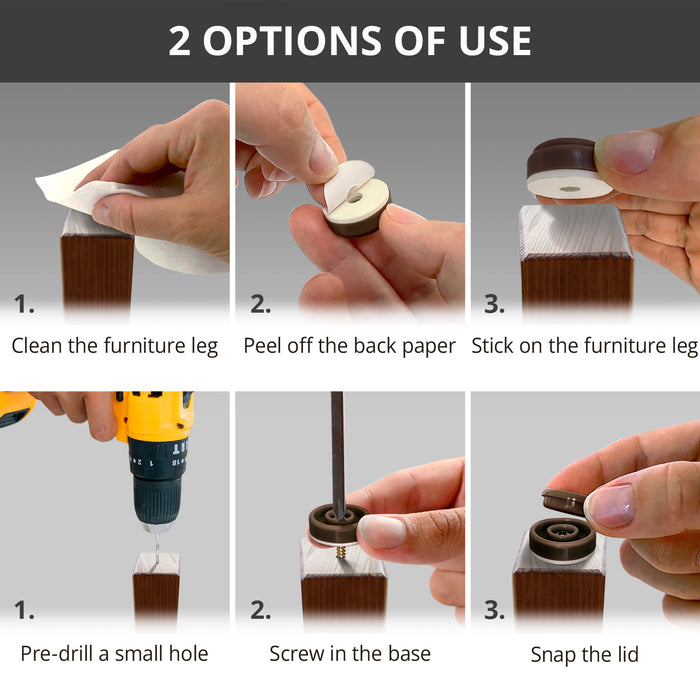 2 OPTIONS OF USE

1.

Clean the furniture leg

2.

Peel off the back paper

3.

Stick on the furniture leg

1.

Pre-drill a small hole

2.

Screw in the base

3.

Snap the lid