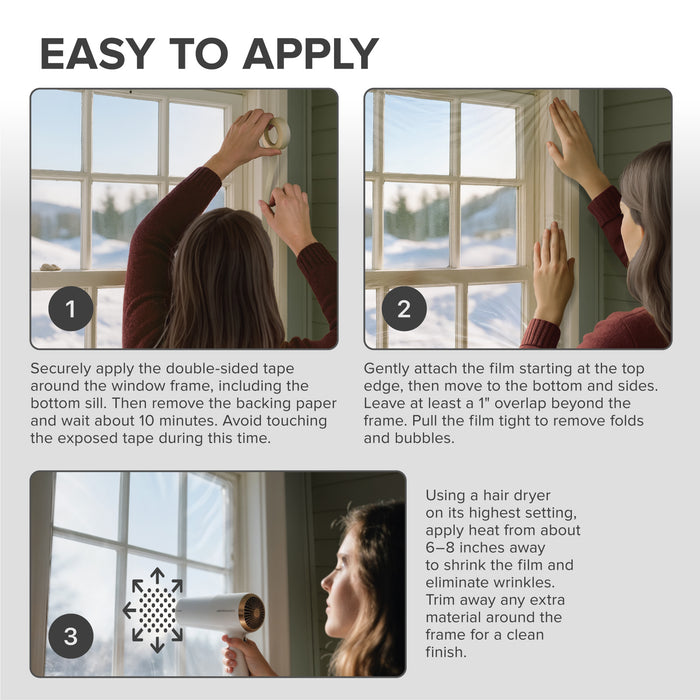 EASY TO APPLY

1

Securely apply the double-sided tape around the window frame, including the bottom sill. Then remove the backing paper and wait about 10 minutes. Avoid touching the exposed tape during this time.

2

Gently attach the film starting at the top edge, then move to the bottom and sides. Leave at least a 1" overlap beyond the frame. Pull the film tight to remove folds and bubbles.

3

Using a hair dryer on its highest setting, apply heat from about 6–8 inches away to shrink the film and eliminate wrinkles. Trim away any extra material around the frame for a clean finish.